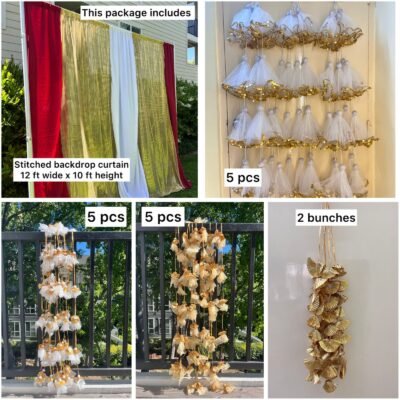 This package includes

Stitched backdrop curtain
12 ft wide x 10 ft height

5 pcs

5 pcs

5 pcs

2 bunches